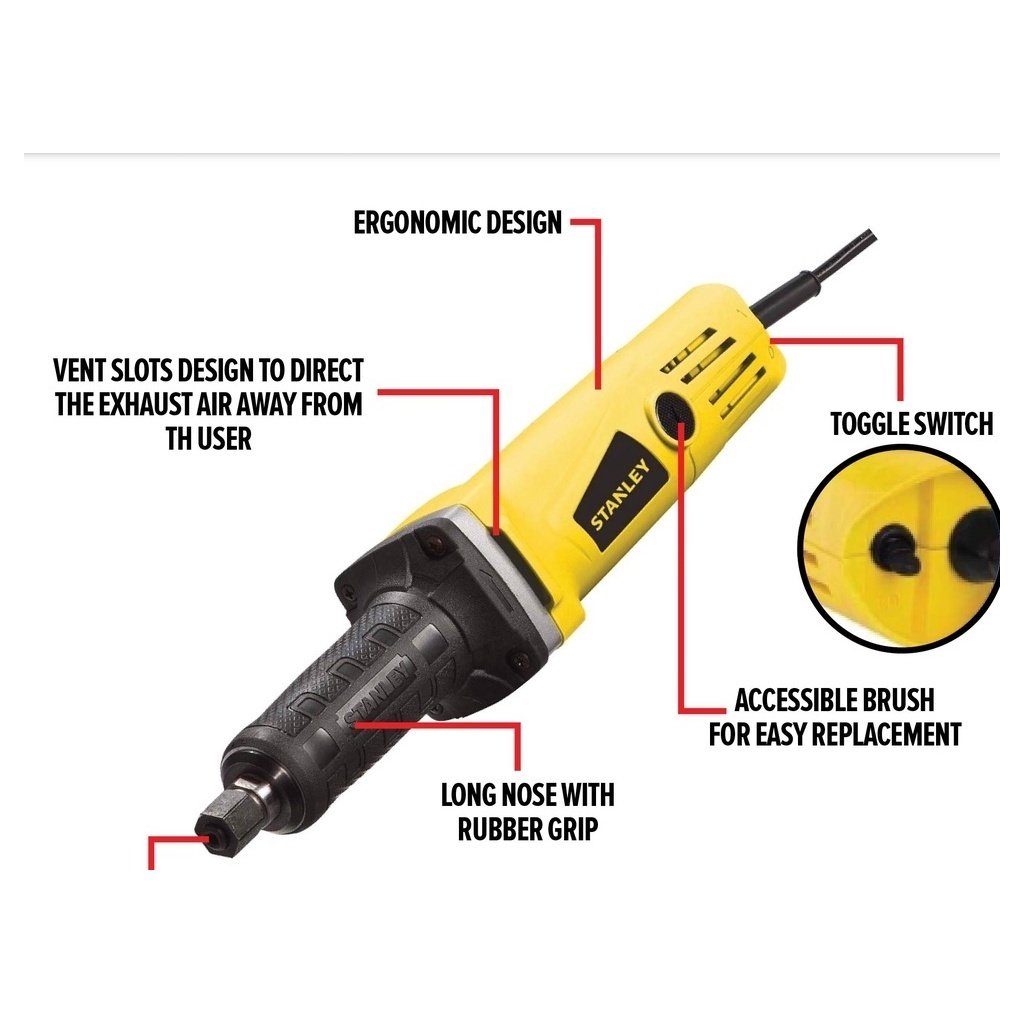 ERGONOMIC DESIGN

VENT SLOTS DESIGN TO DIRECT THE EXHAUST AIR AWAY FROM TH USER

TOGGLE SWITCH

STANLEY

STANLEY

ACCESSIBLE BRUSH FOR EASY REPLACEMENT

LONG NOSE WITH RUBBER GRIP