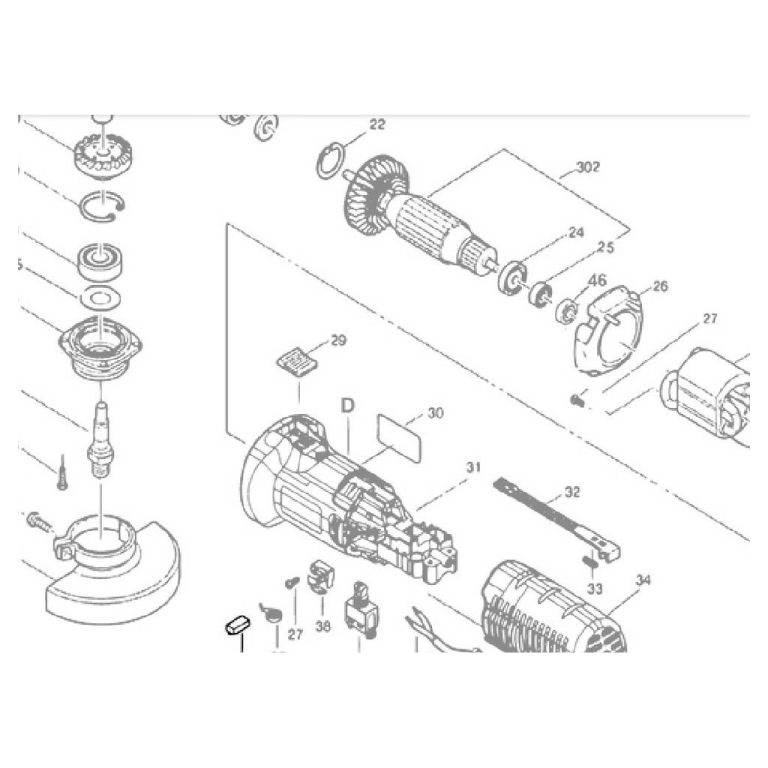 22
302
24
25
46
26
27
5
29
D
30
31
32
33
34
27
38